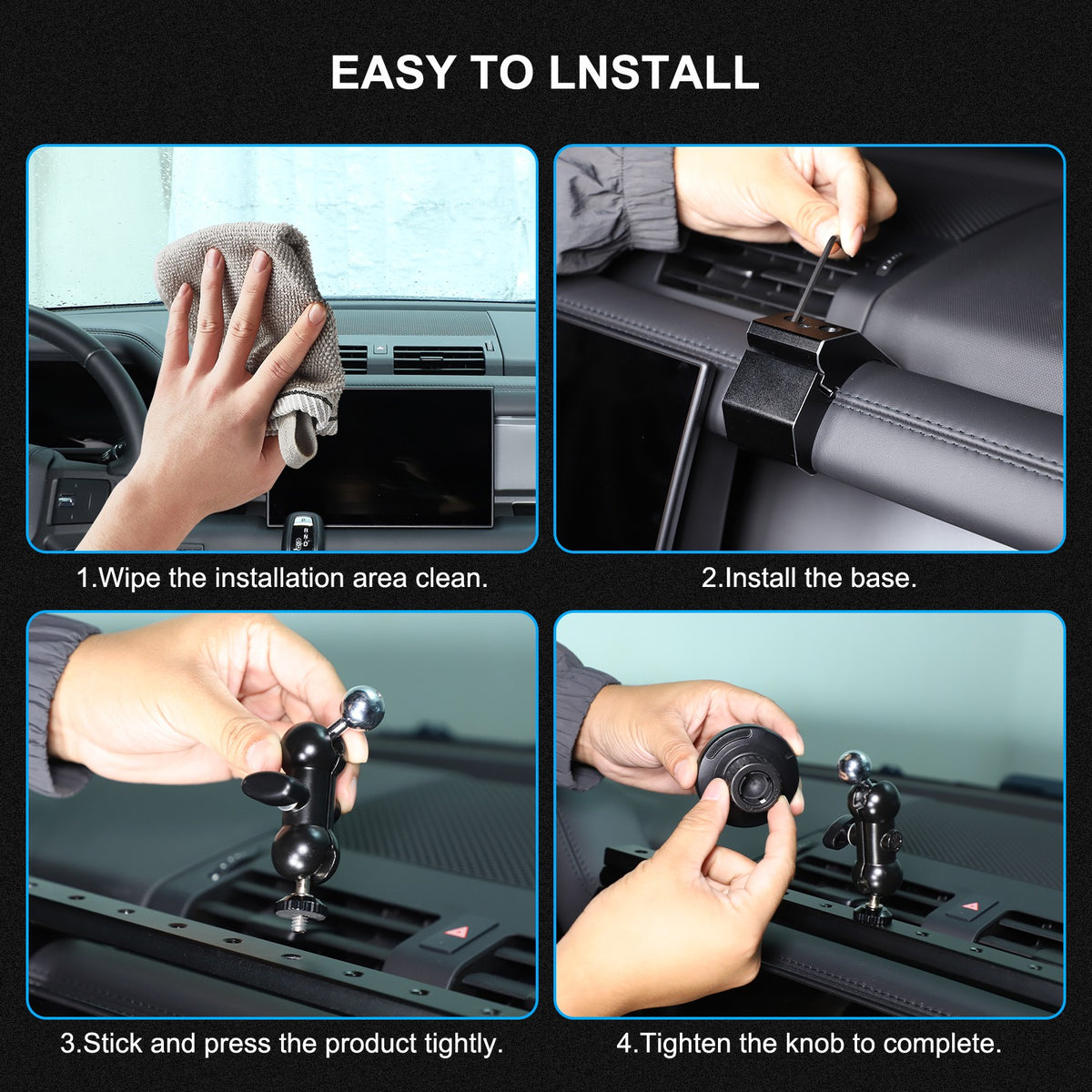 EASY TO LNSTALL

1.Wipe the installation area clean.

2.Install the base.

3.Stick and press the product tightly.

4.Tighten the knob to complete.