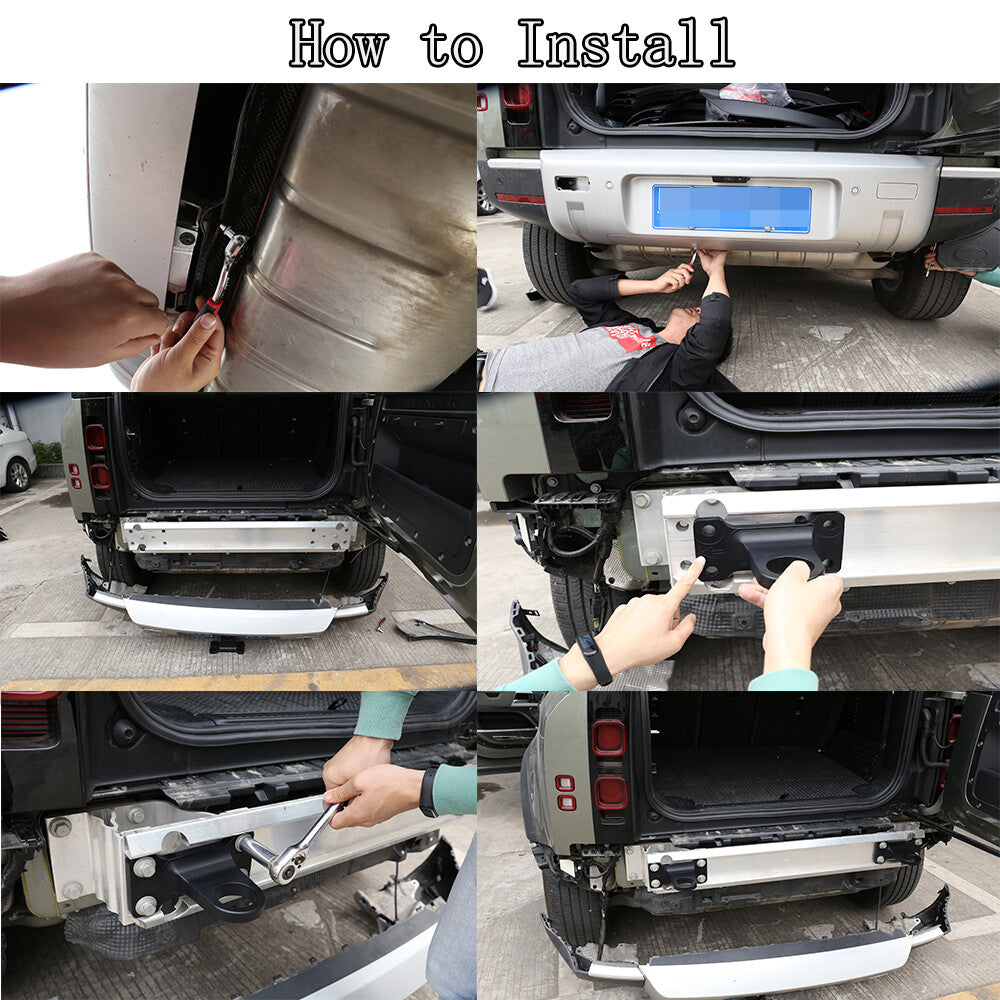 How to Install