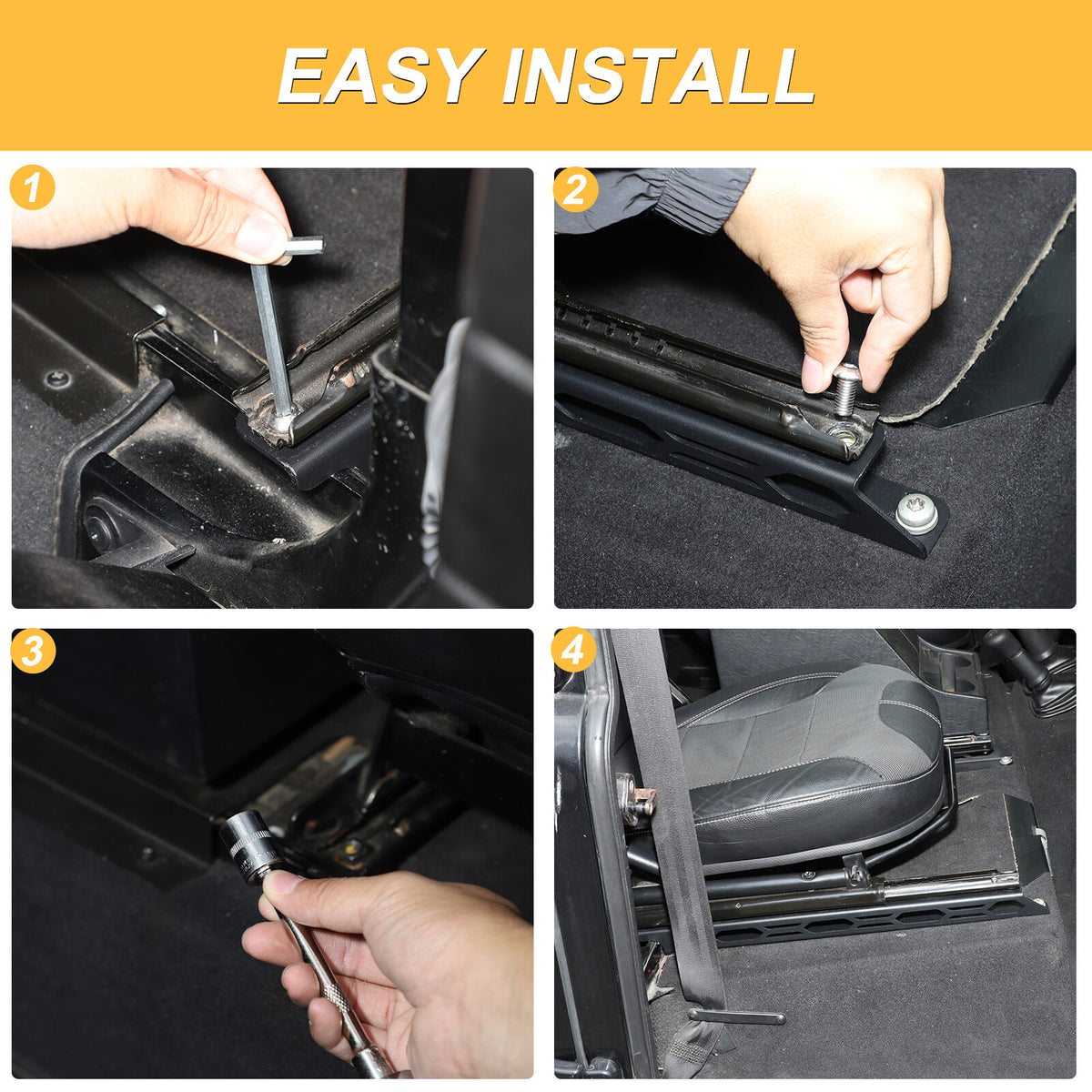 EASY INSTALL

1

2

3

4