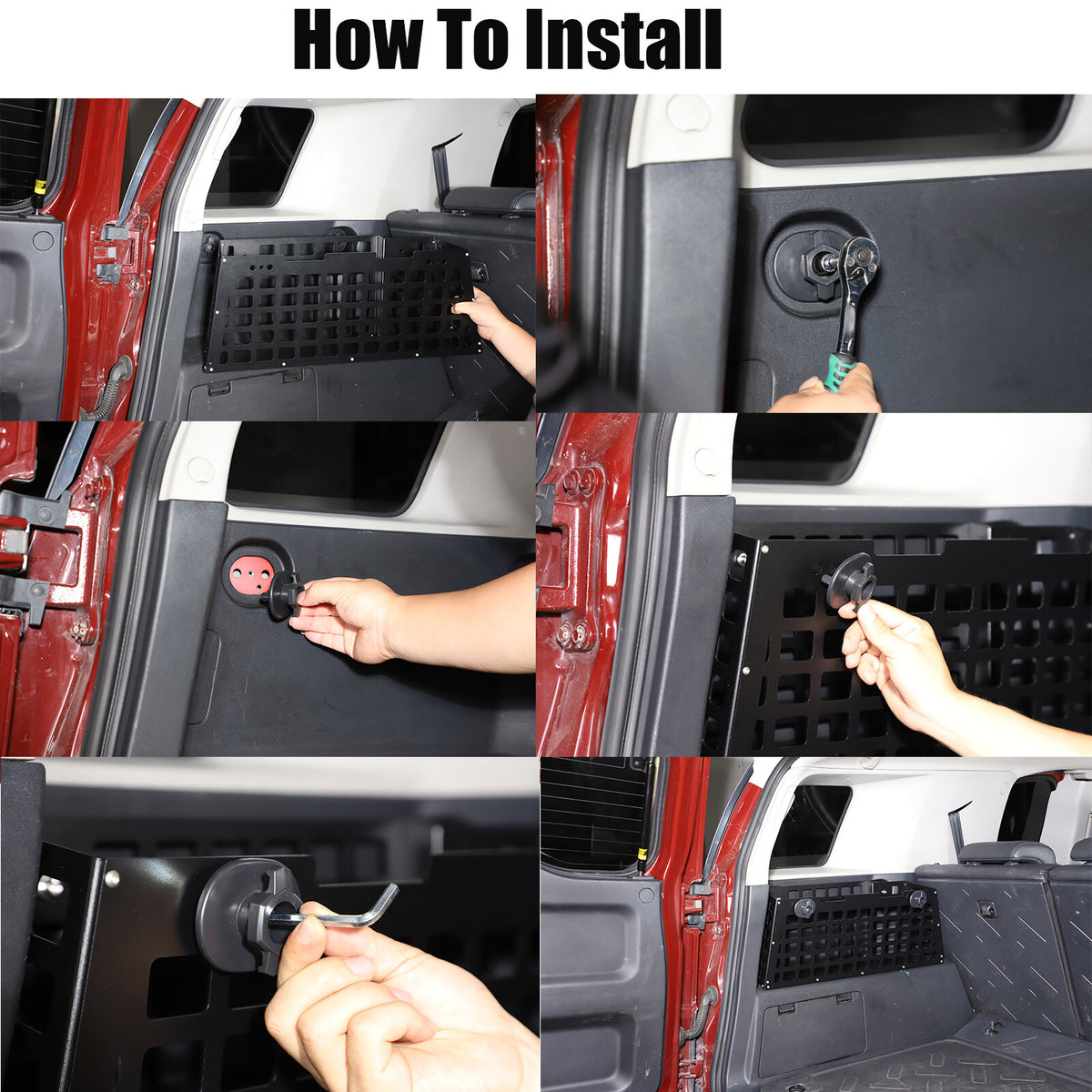 How To Install