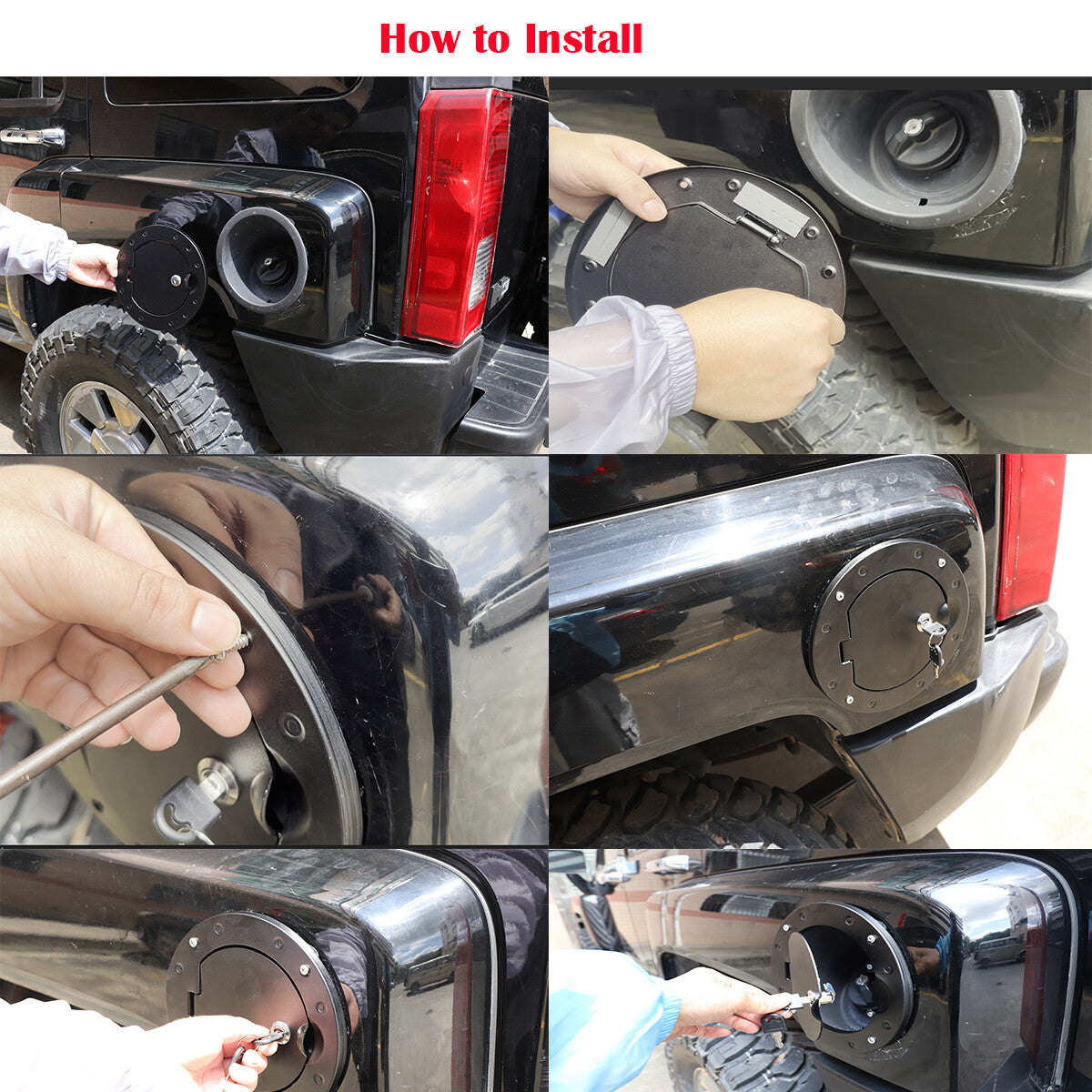 How to Install