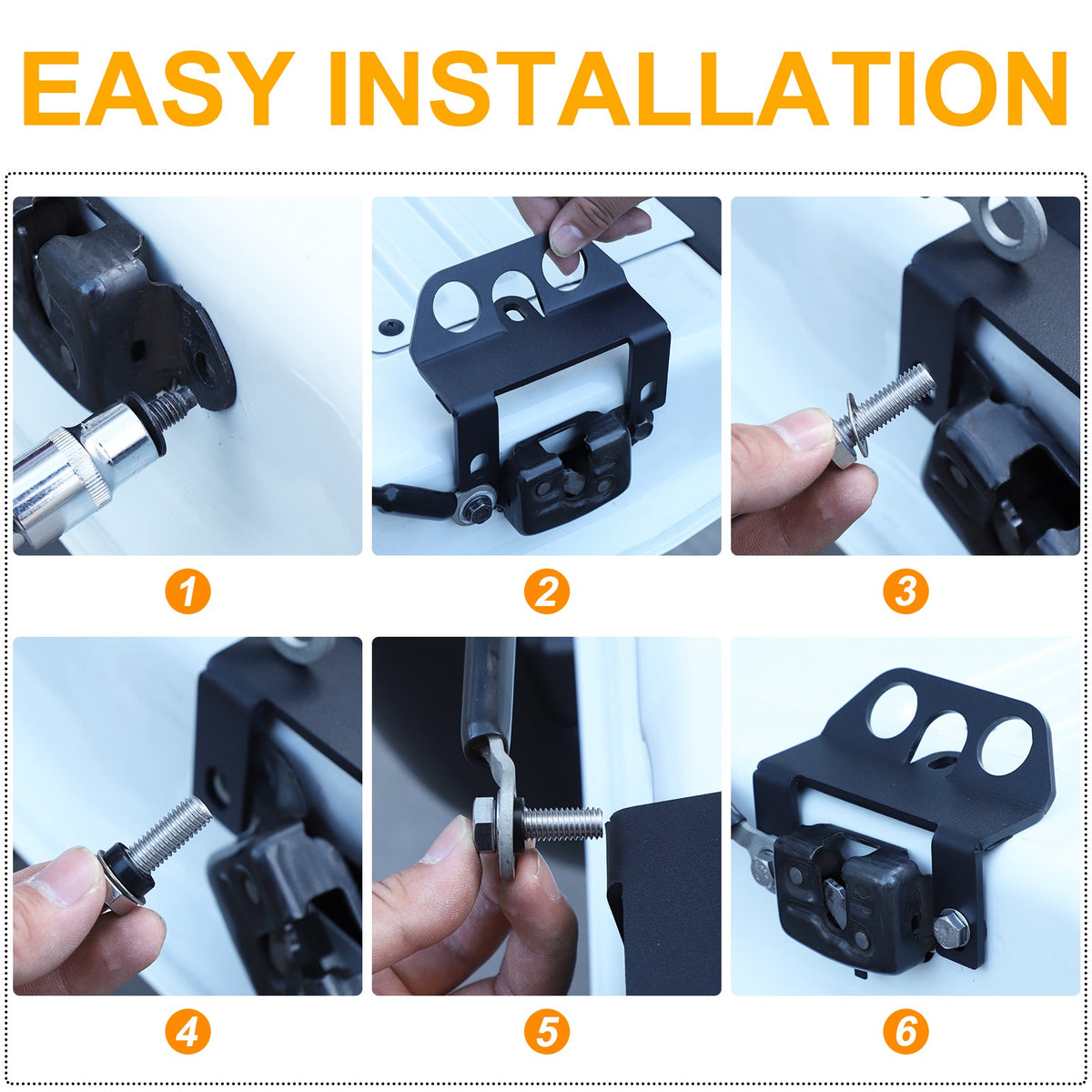 EASY INSTALLATION

1

2

3

4

5

6