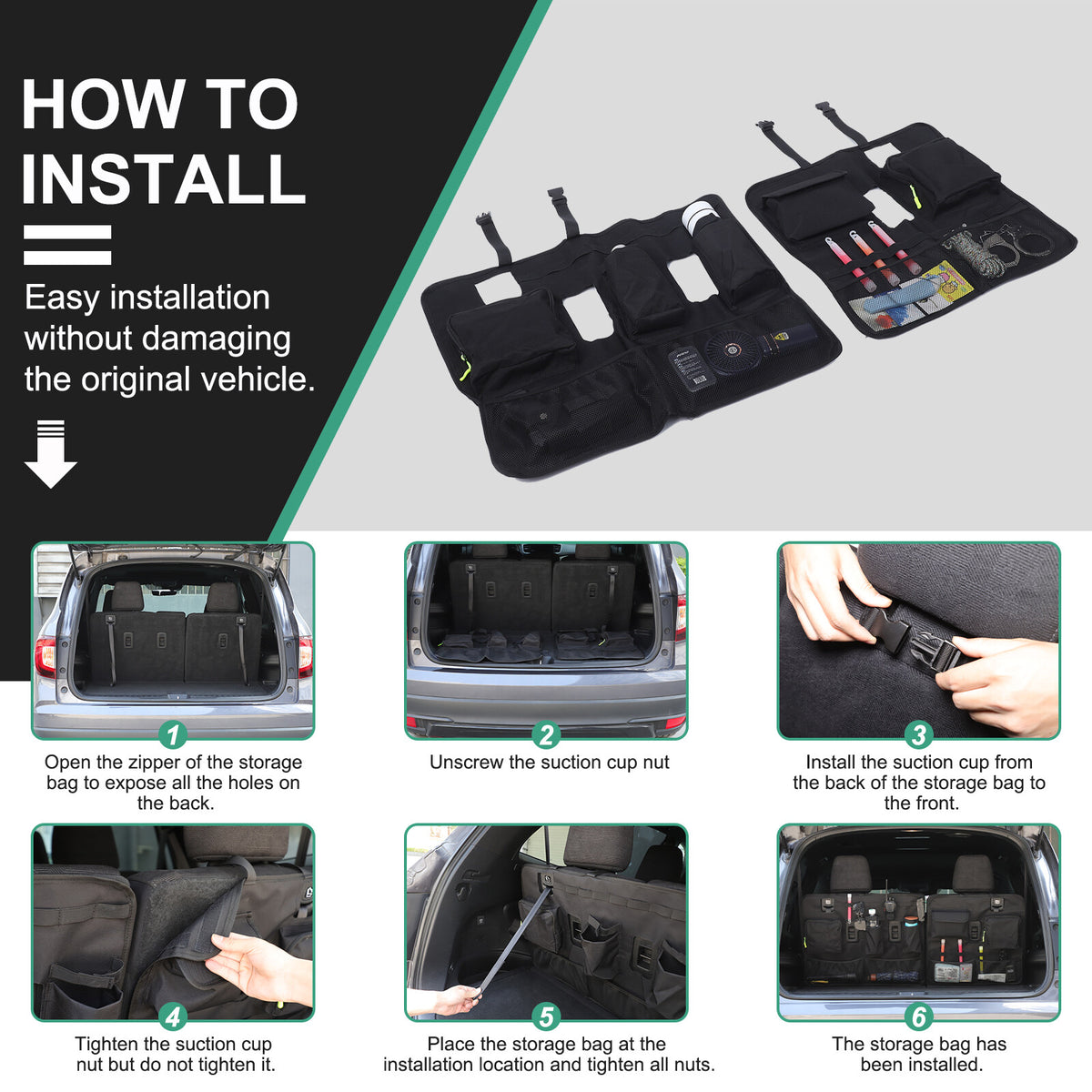 HOW TO INSTALL

Easy installation without damaging the original vehicle.

1
Open the zipper of the storage bag to expose all the holes on the back.

2
Unscrew the suction cup nut

3
Install the suction cup from the back of the storage bag to the front.

4
Tighten the suction cup nut but do not tighten it.

5
Place the storage bag at the installation location and tighten all nuts.

6
The storage bag has been installed.