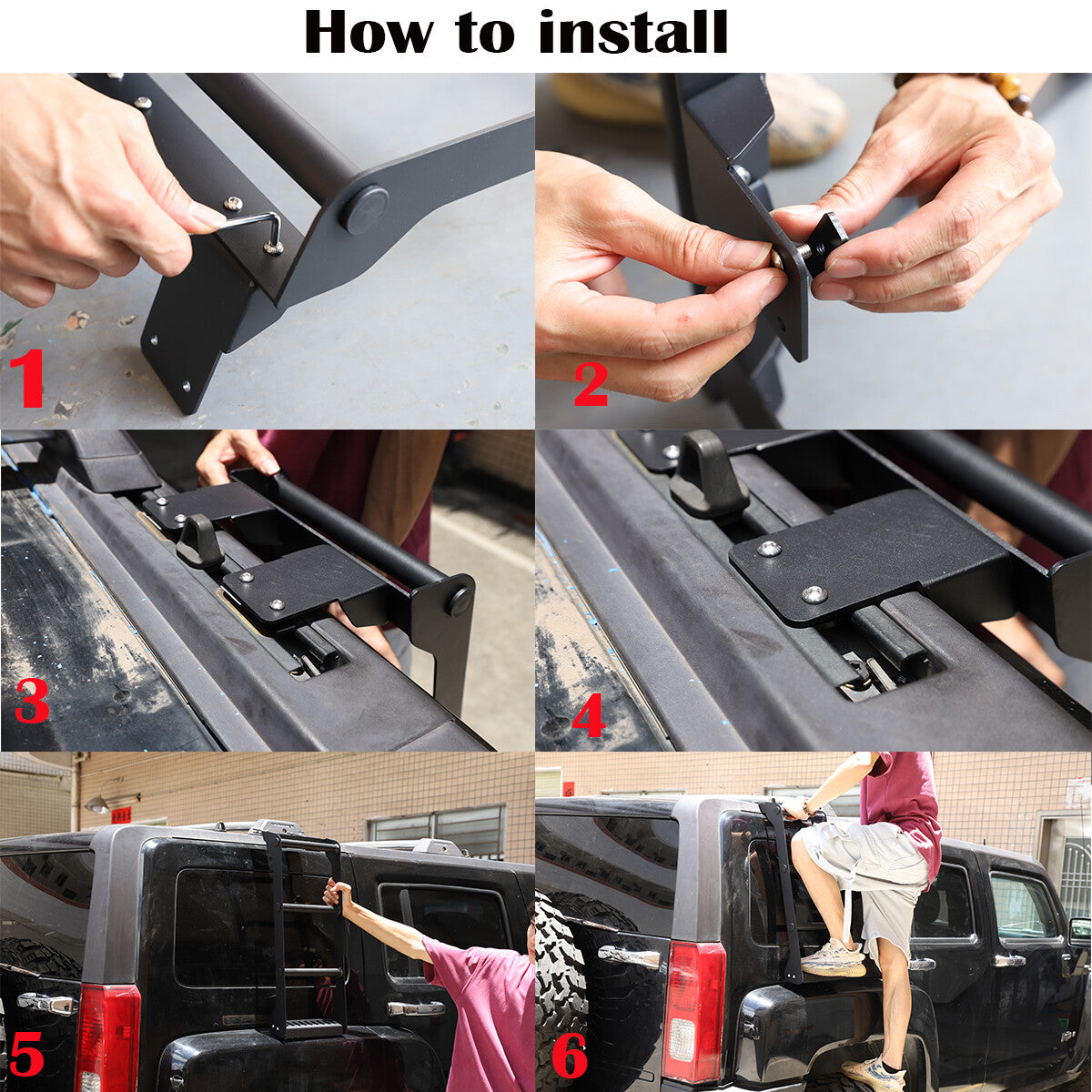 How to install

1

2

3

4

5

6