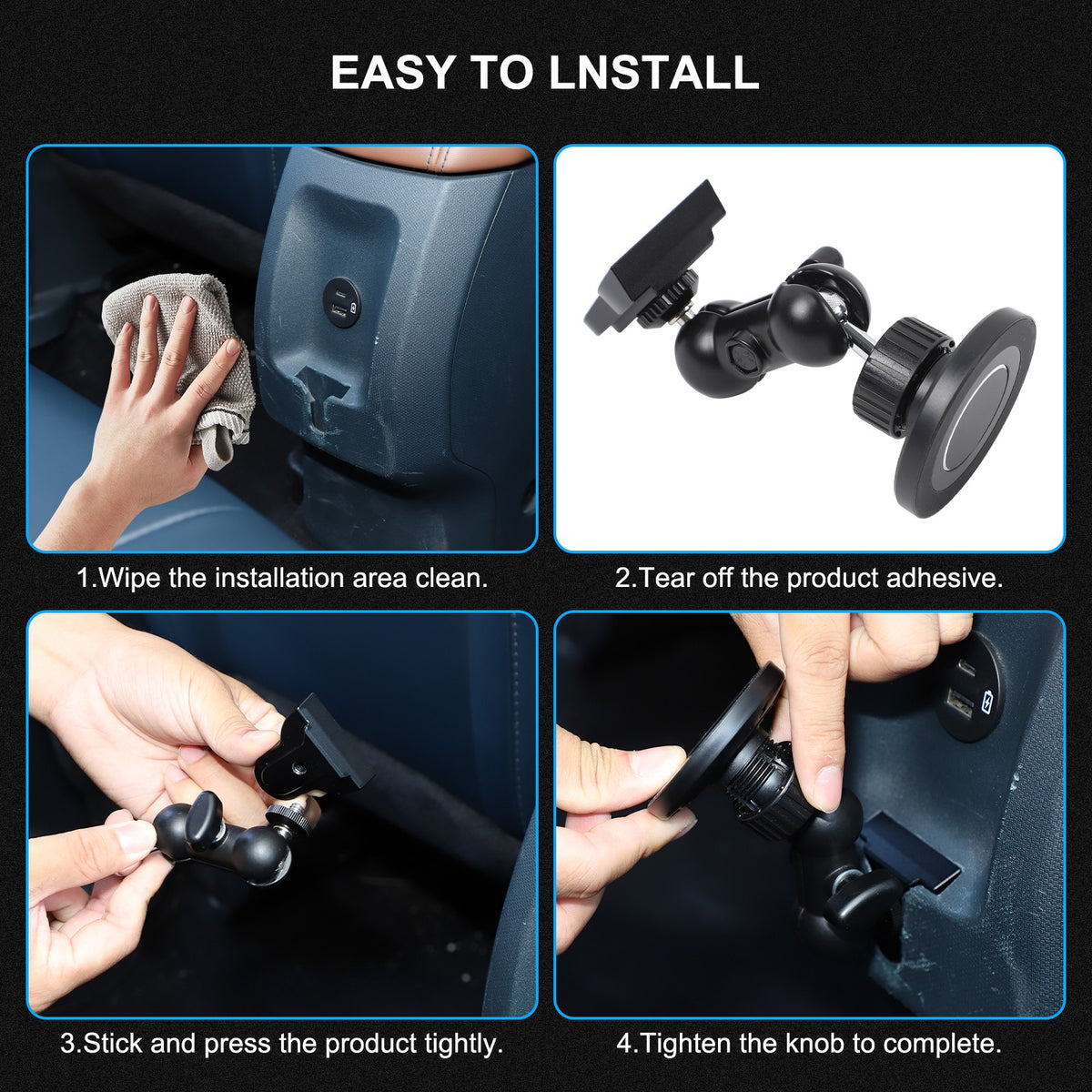 EASY TO LNSTALL

1.Wipe the installation area clean.

2.Tear off the product adhesive.

3.Stick and press the product tightly.

4.Tighten the knob to complete.