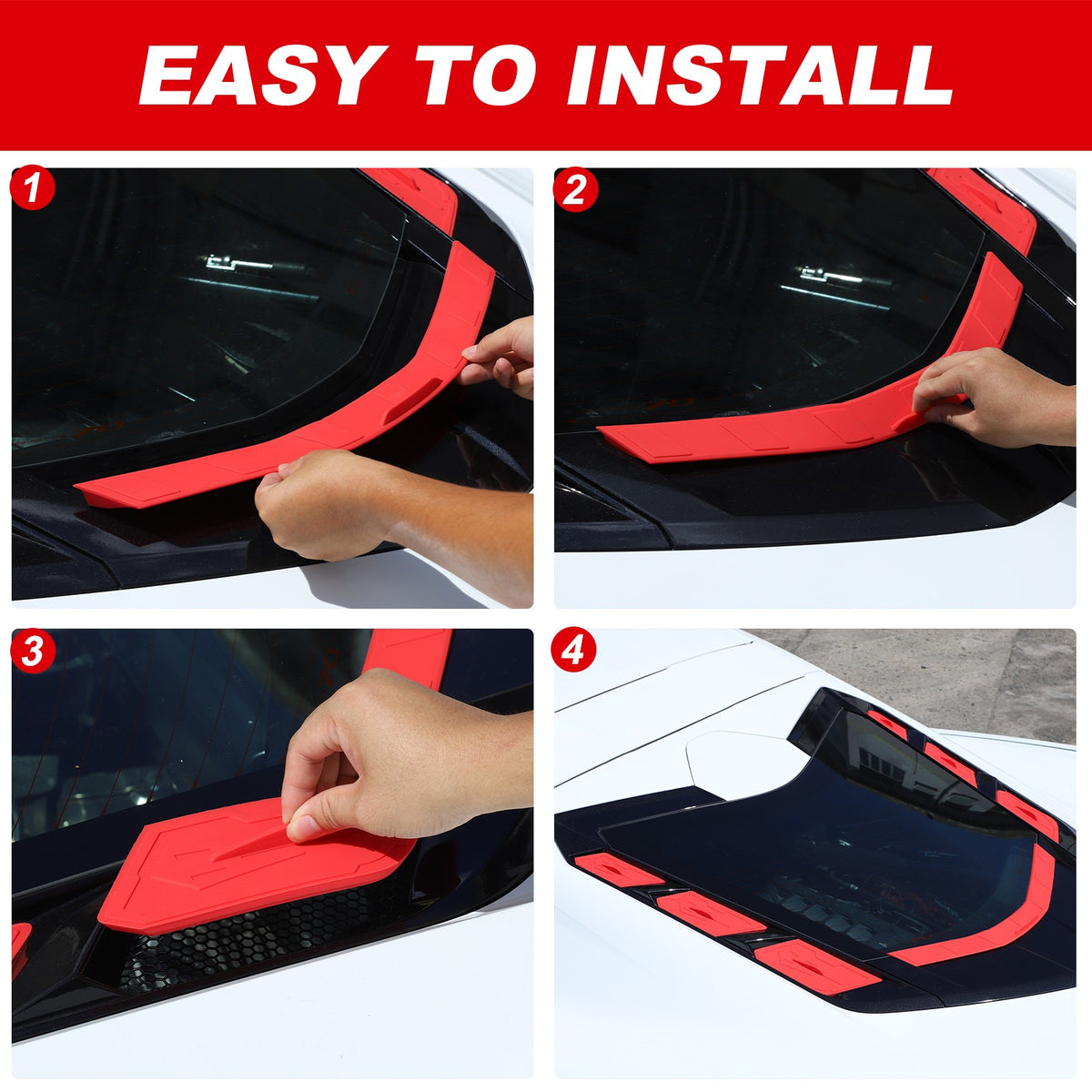 EASY TO INSTALL

1

2

3

4