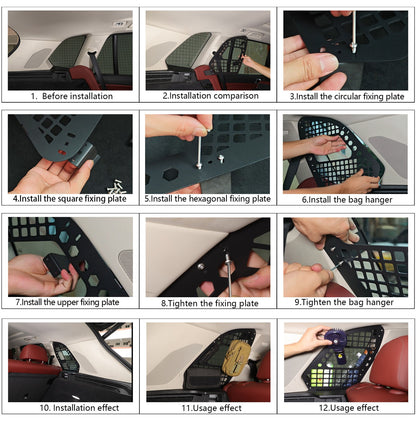 1. Before installation

2.Installation comparison

3.Install the circular fixing plate

4.Install the square fixing plate

5.Install the hexagonal fixing plate

6.Install the bag hanger

7.Install the upper fixing plate

8.Tighten the fixing plate

9.Tighten the bag hanger

10. Installation effect

11.Usage effect

12.Usage effect