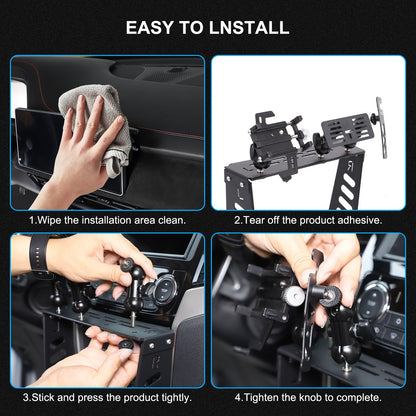 EASY TO LNSTALL

1.Wipe the installation area clean.

2.Tear off the product adhesive.

3.Stick and press the product tightly.

4.Tighten the knob to complete.