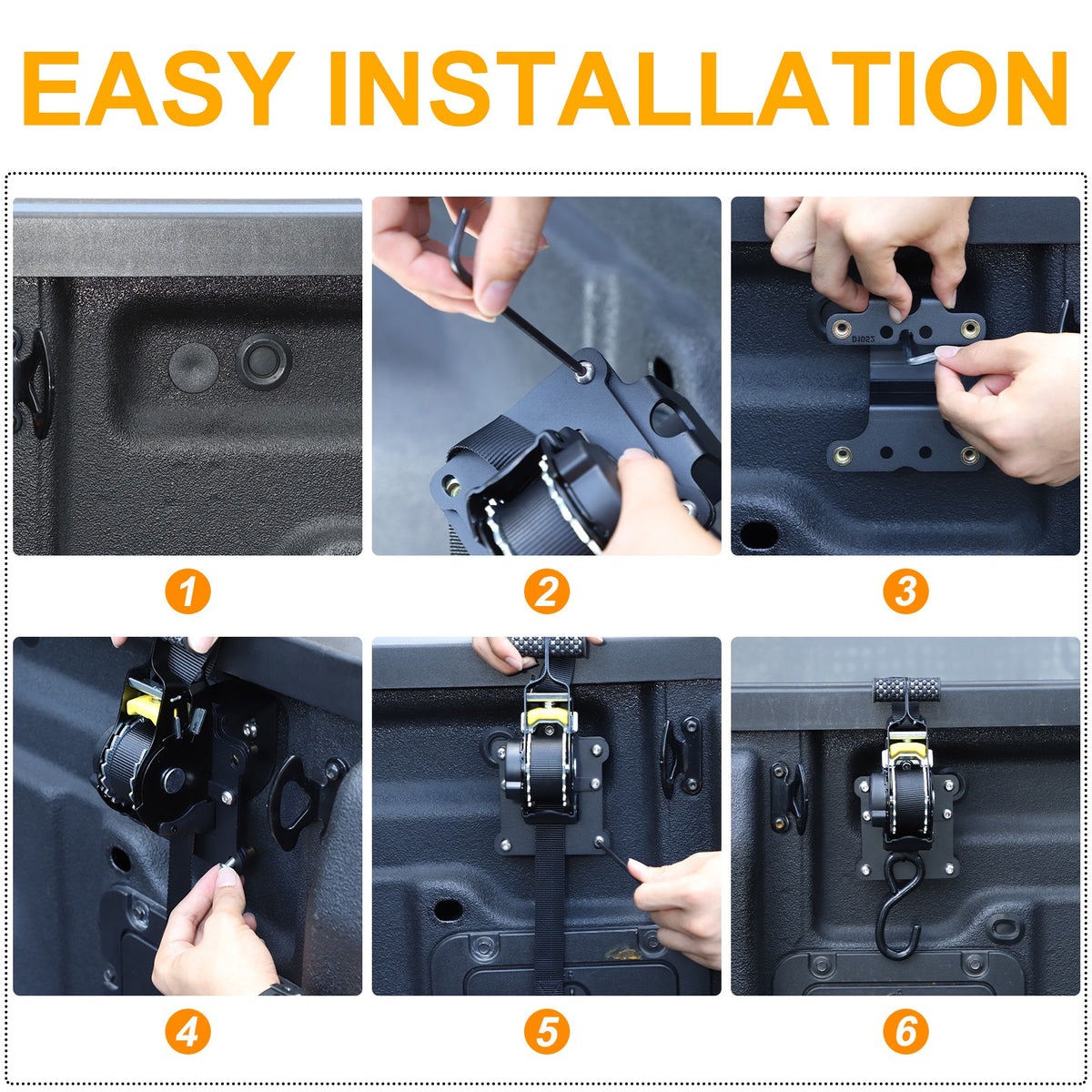 EASY INSTALLATION

1

2

3

4

5

6