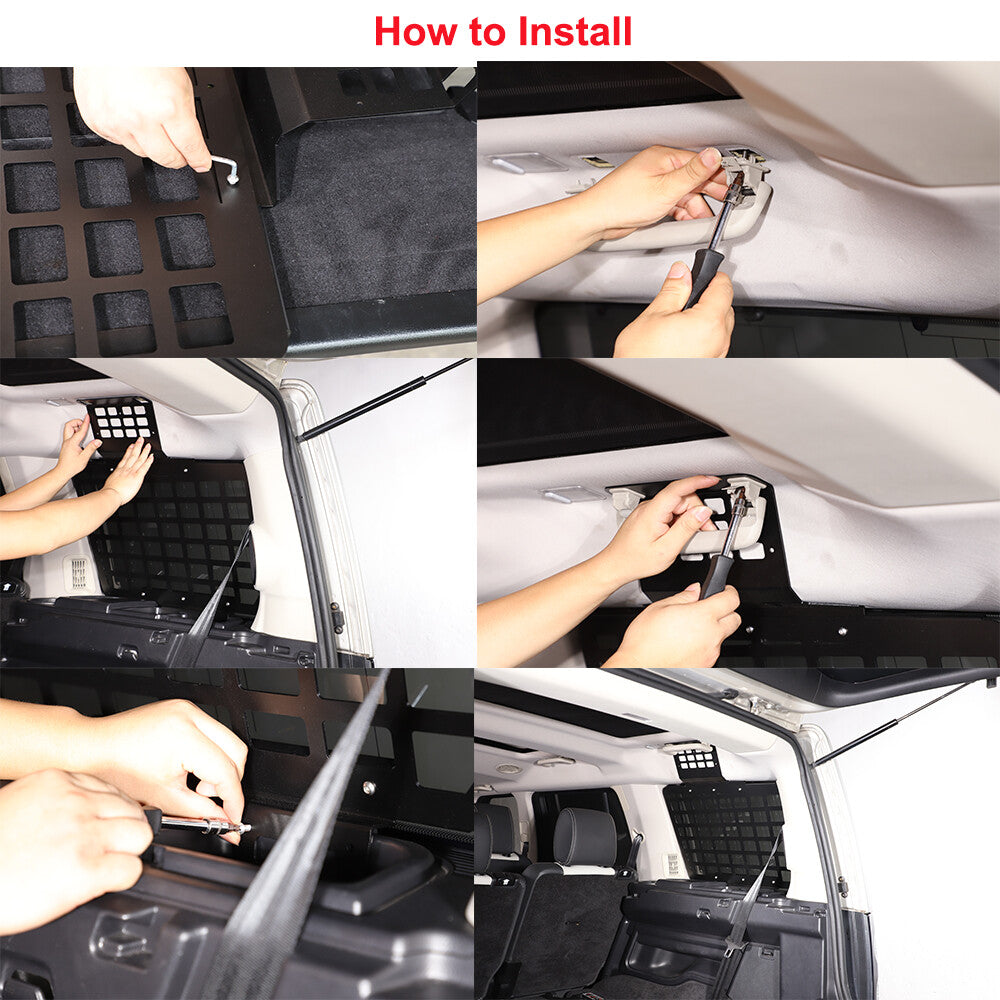 How to Install