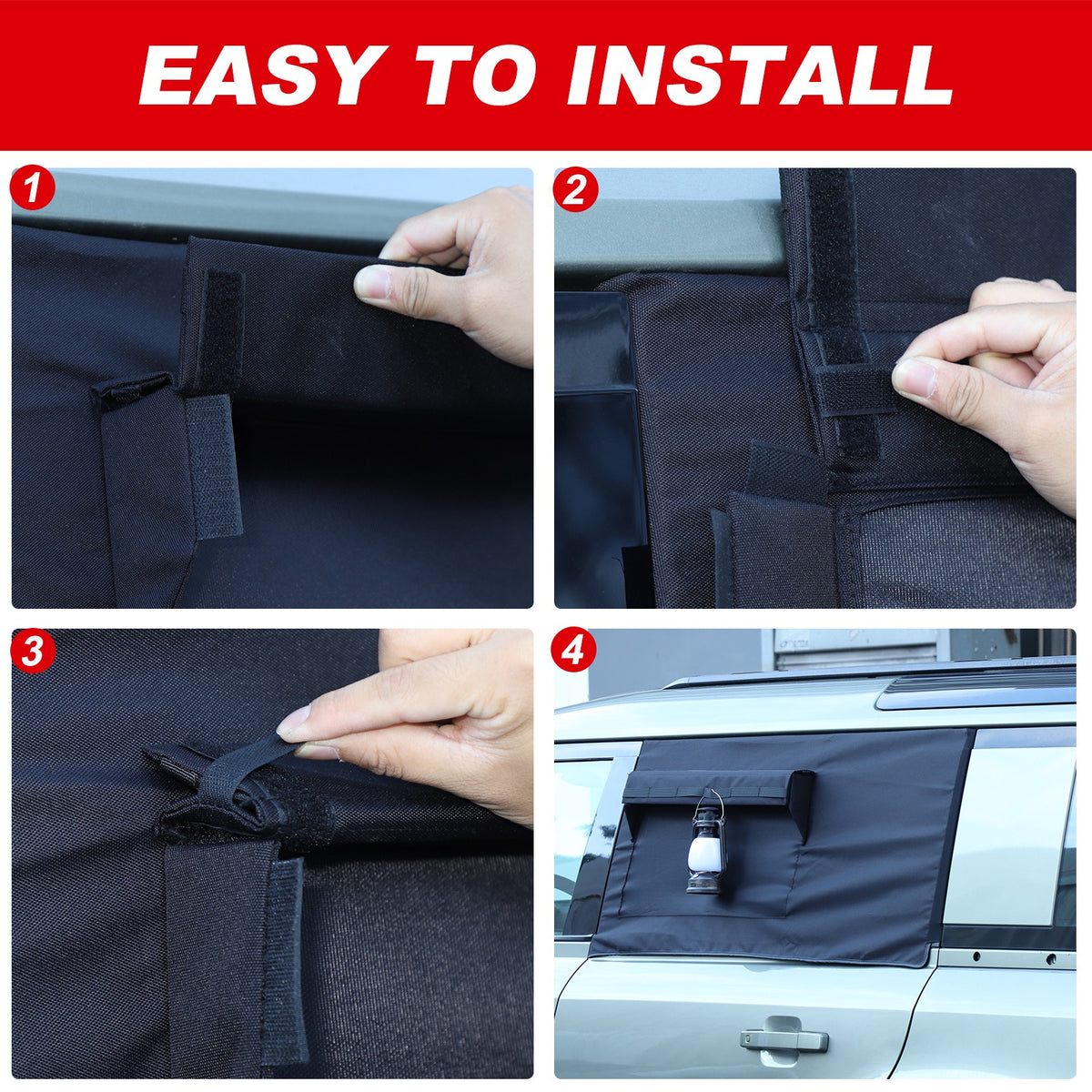 EASY TO INSTALL

1

2

3

4