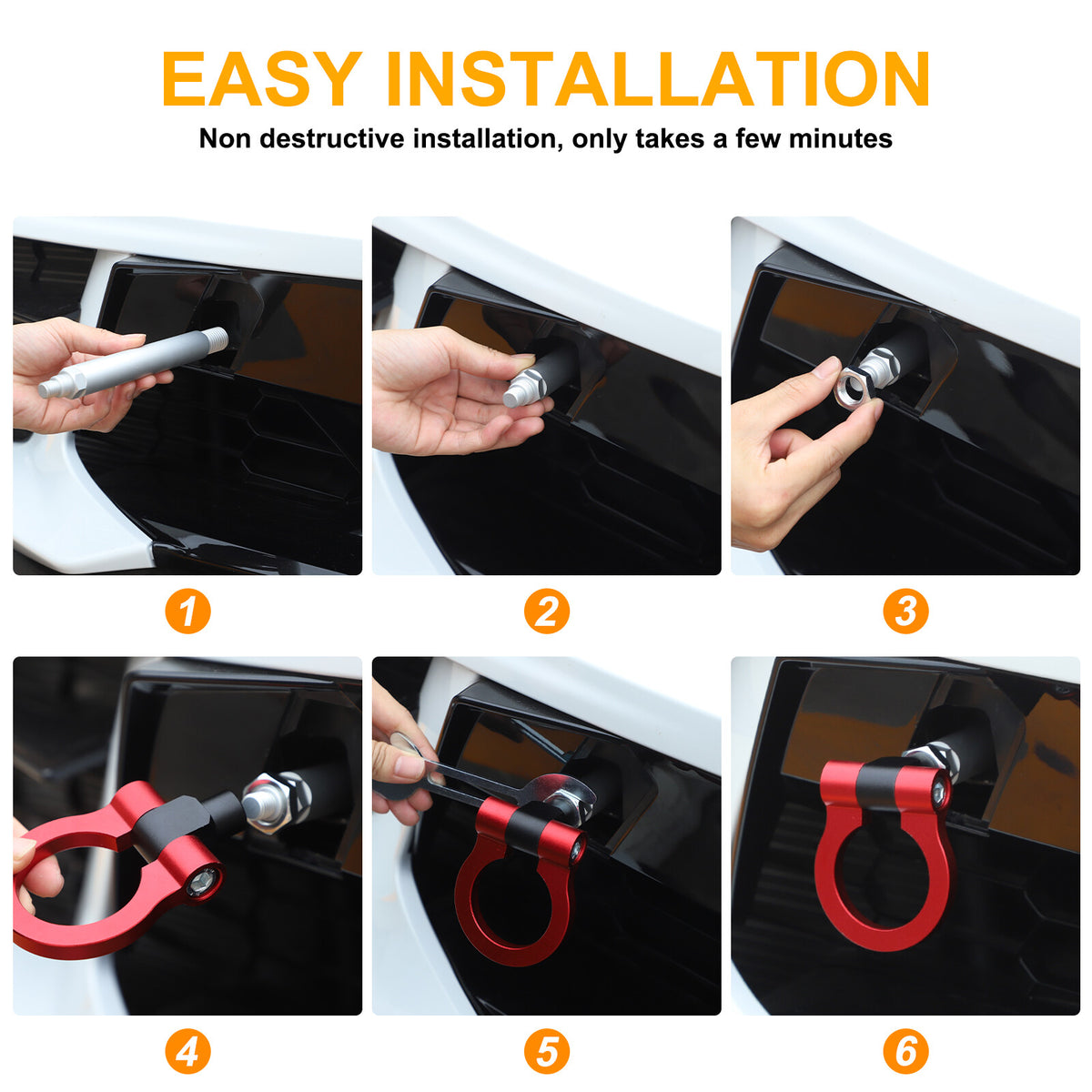 EASY INSTALLATION

Non destructive installation, only takes a few minutes

1

2

3

4

5

6