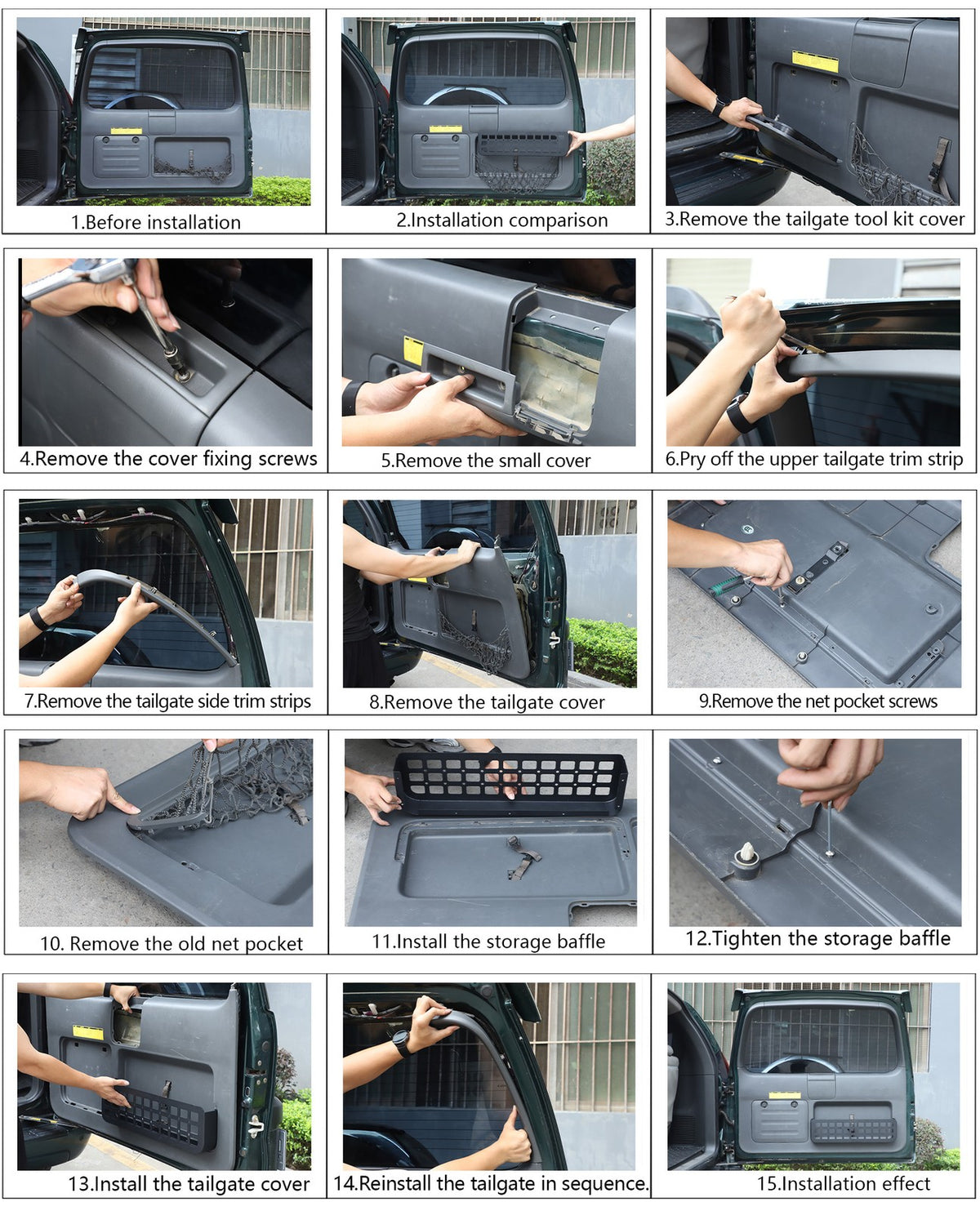 1.Before installation

2.Installation comparison

3.Remove the tailgate tool kit cover

4.Remove the cover fixing screws

5.Remove the small cover

6.Pry off the upper tailgate trim strip

7.Remove the tailgate side trim strips

8.Remove the tailgate cover

9.Remove the net pocket screws

10. Remove the old net pocket

11.Install the storage baffle

12.Tighten the storage baffle

13.Install the tailgate cover

14.Reinstall the tailgate in sequence.

15.Installation effect