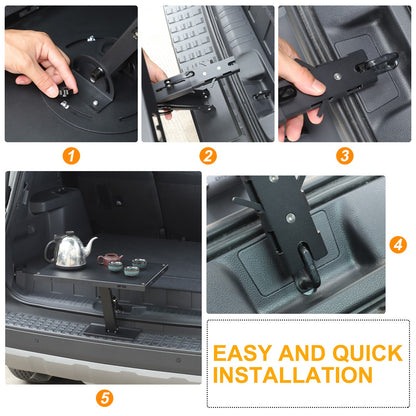 1

2

3

4

5

EASY AND QUICK INSTALLATION