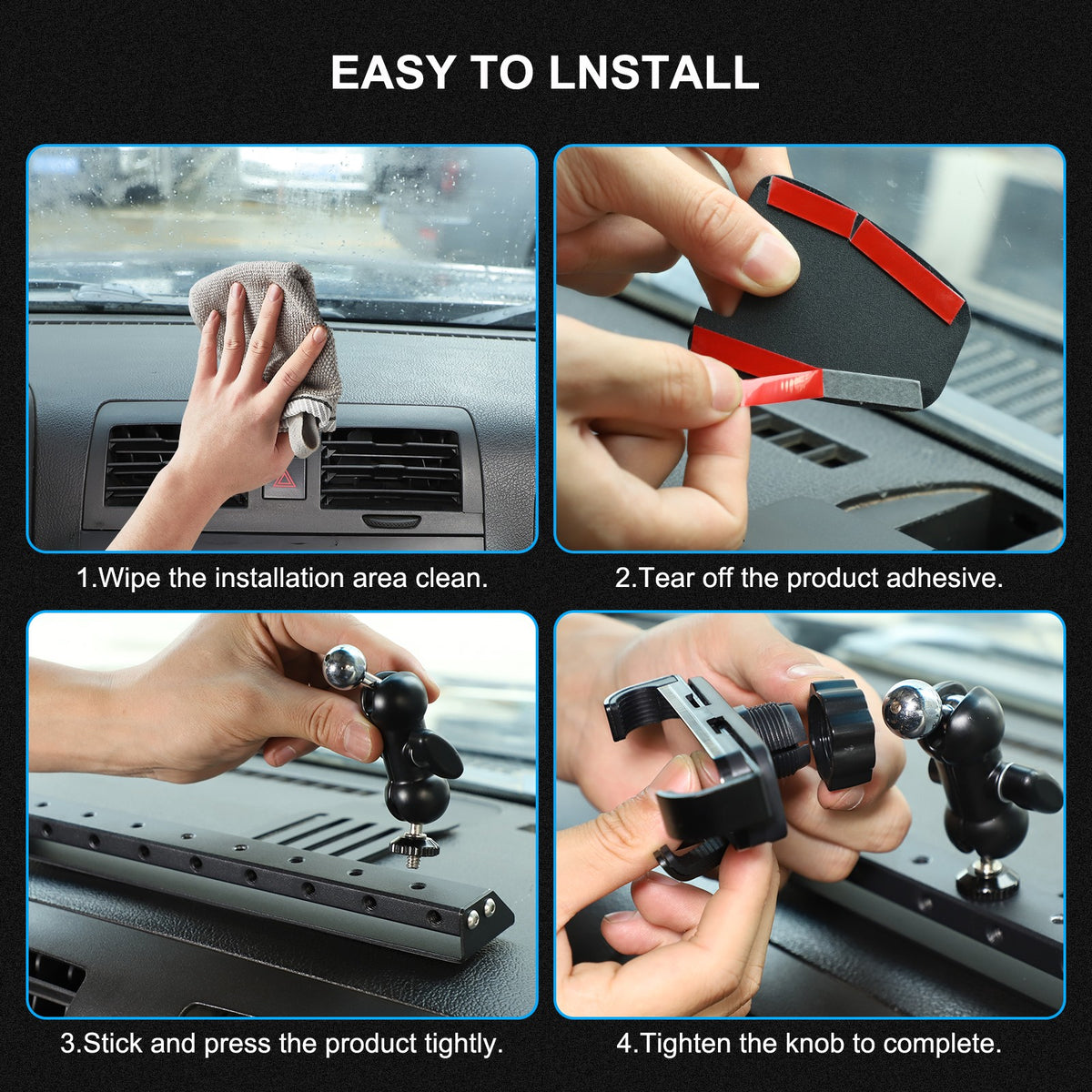 EASY TO LNSTALL

1.Wipe the installation area clean.

2.Tear off the product adhesive.

3.Stick and press the product tightly.

4.Tighten the knob to complete.