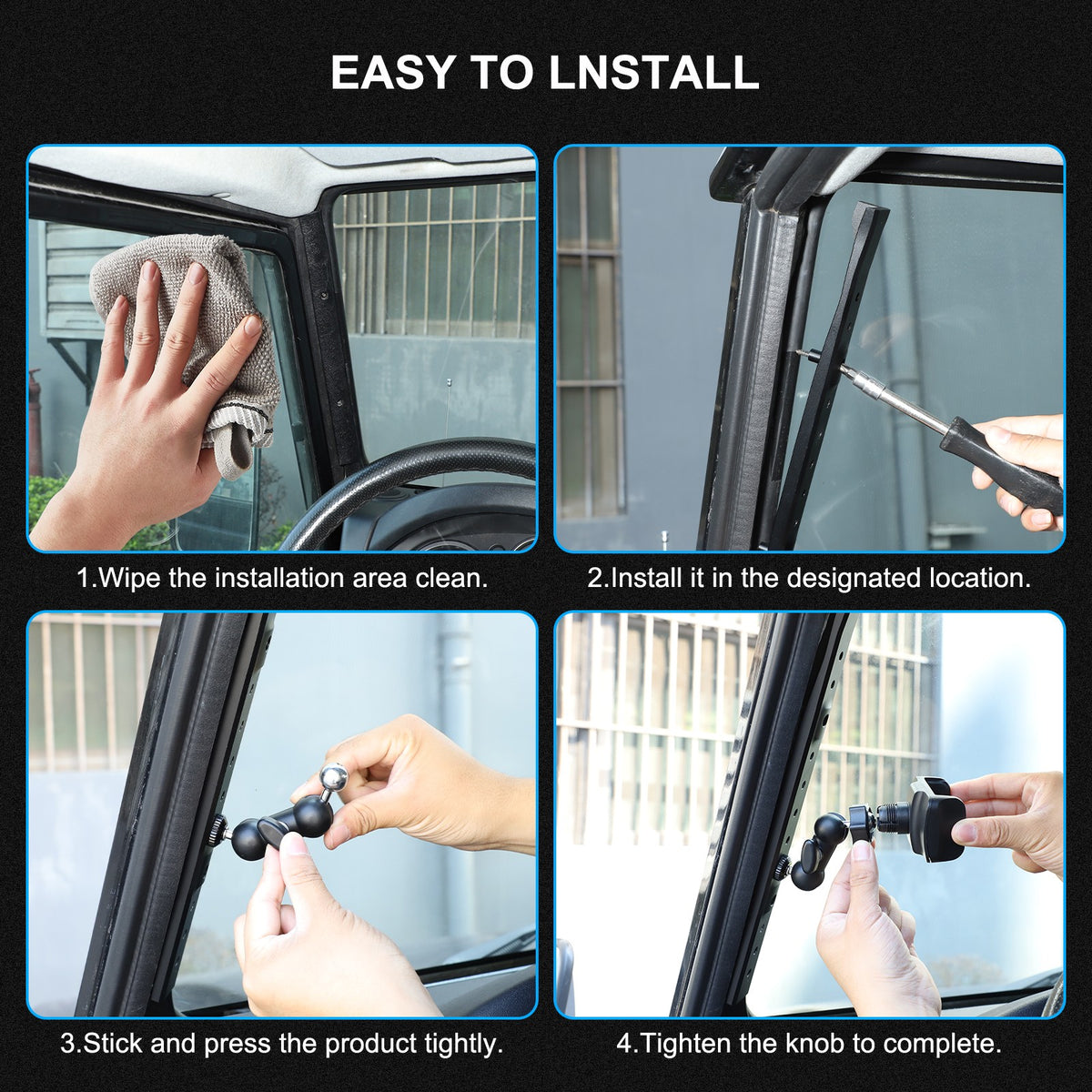 EASY TO LNSTALL

1.Wipe the installation area clean.

2.Install it in the designated location.

3.Stick and press the product tightly.

4.Tighten the knob to complete.