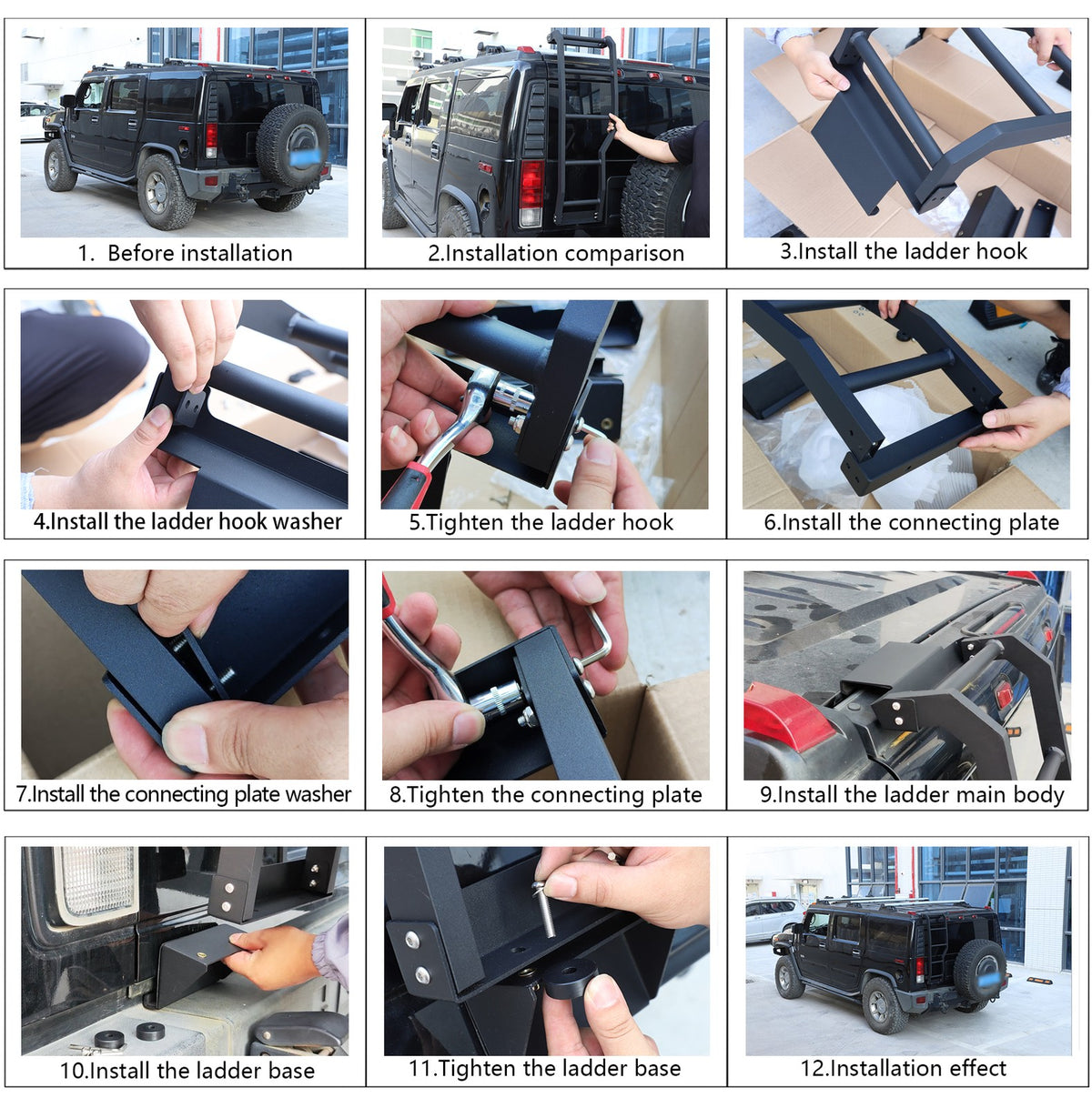 1. Before installation

2.Installation comparison

3.Install the ladder hook

4.Install the ladder hook washer

5.Tighten the ladder hook

6.Install the connecting plate

7.Install the connecting plate washer

8.Tighten the connecting plate

9.Install the ladder main body

10.Install the ladder base

11.Tighten the ladder base

12.Installation effect