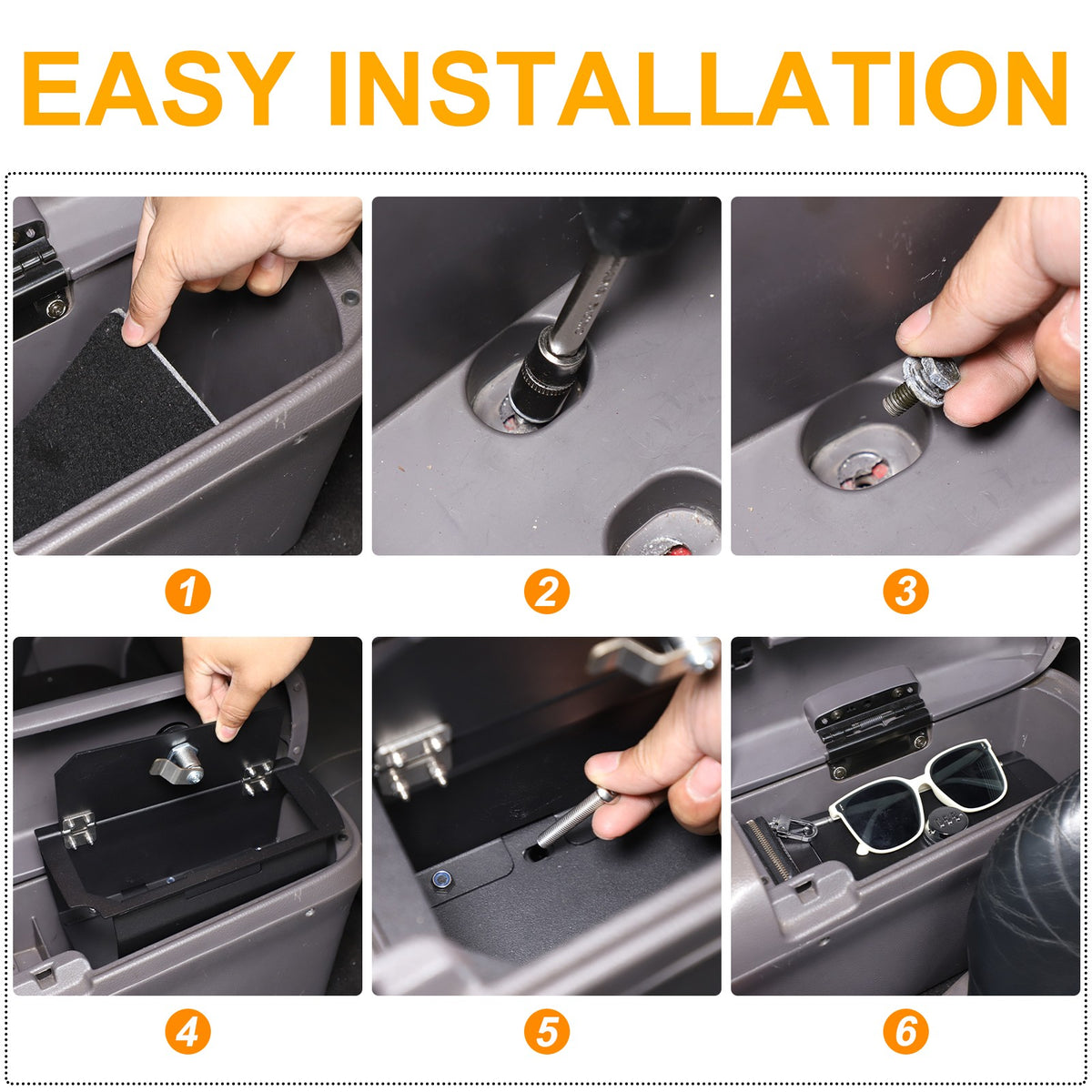 EASY INSTALLATION

1

2

3

4

5

6