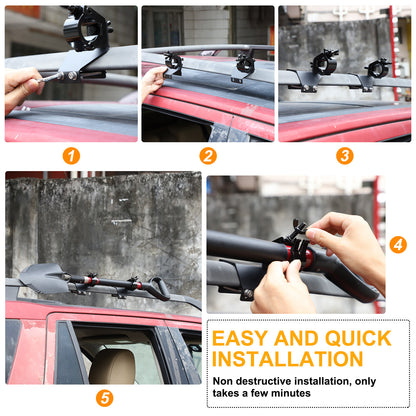 1

2

3

4

5

EASY AND QUICK INSTALLATION

Non destructive installation, only takes a few minutes