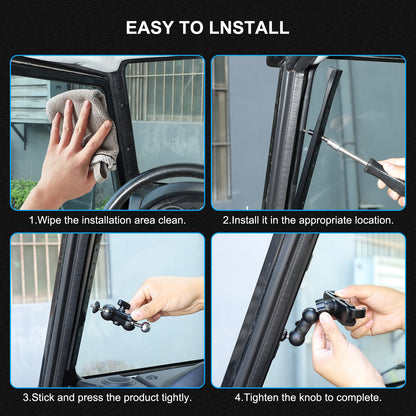 EASY TO LNSTALL

1.Wipe the installation area clean.

2.Install it in the appropriate location.

3.Stick and press the product tightly.

4.Tighten the knob to complete.