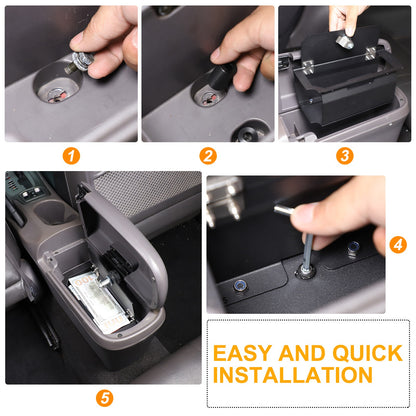 1

2

3

4

5

EASY AND QUICK INSTALLATION