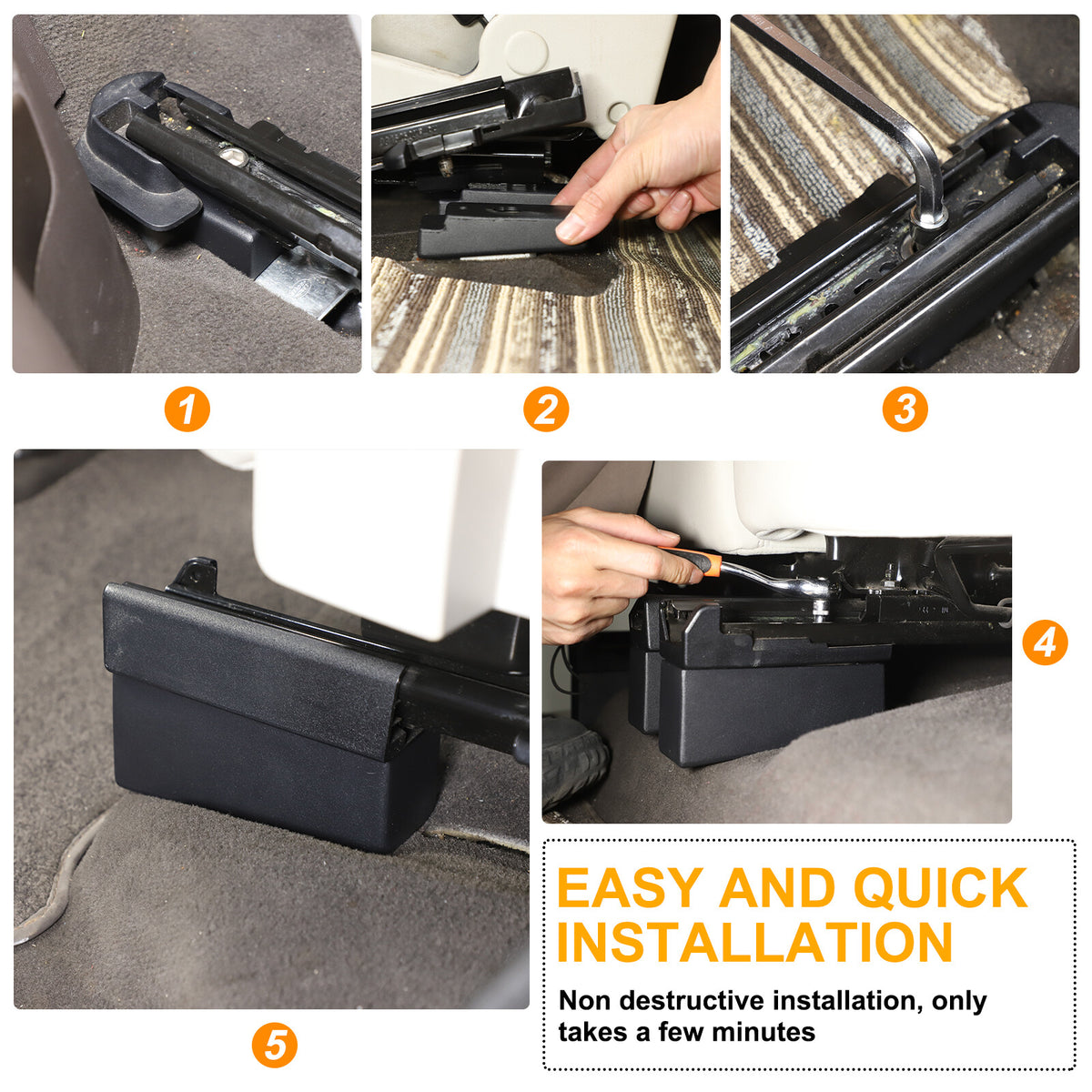 1

2

3

4

5

EASY AND QUICK INSTALLATION

Non destructive installation, only takes a few minutes