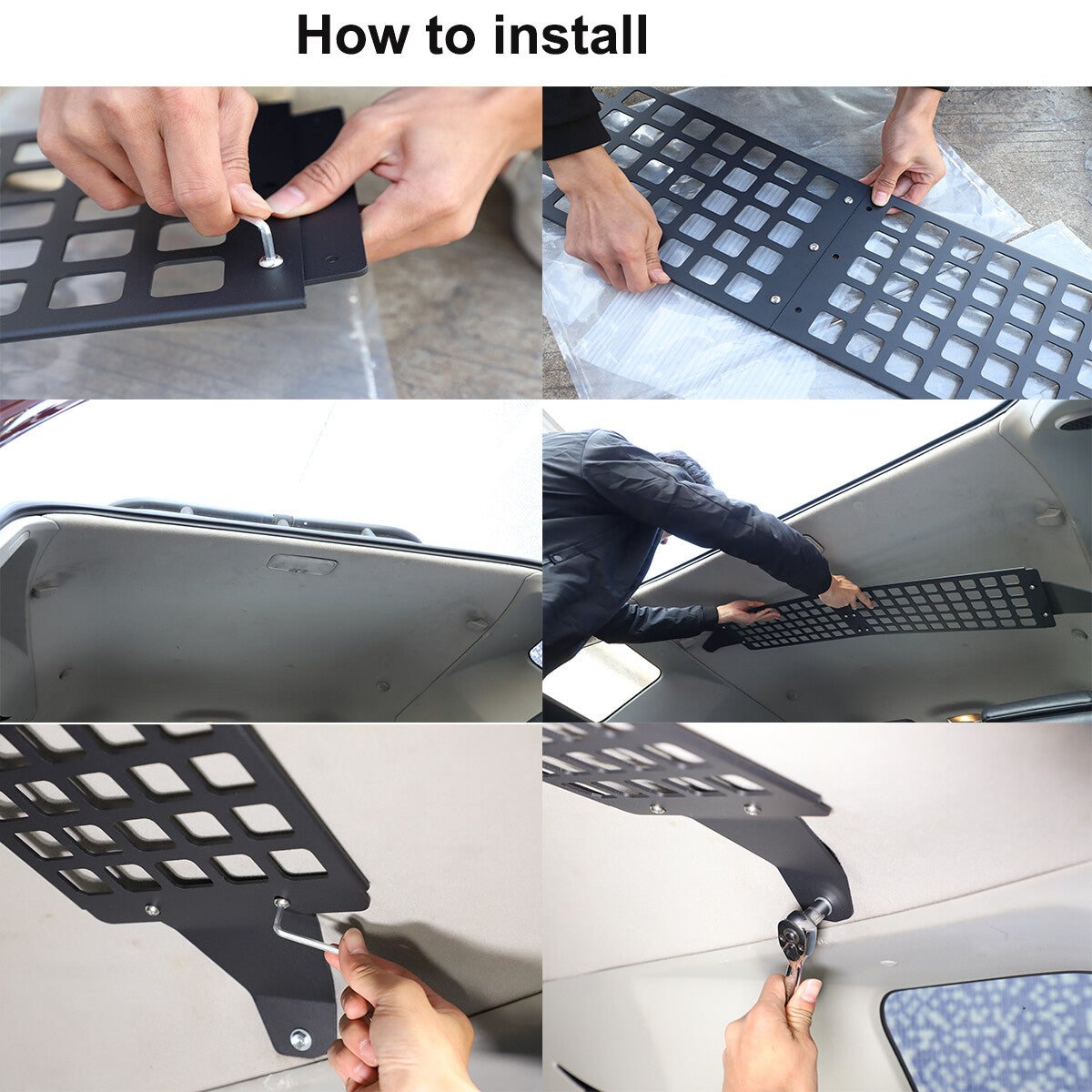 How to install