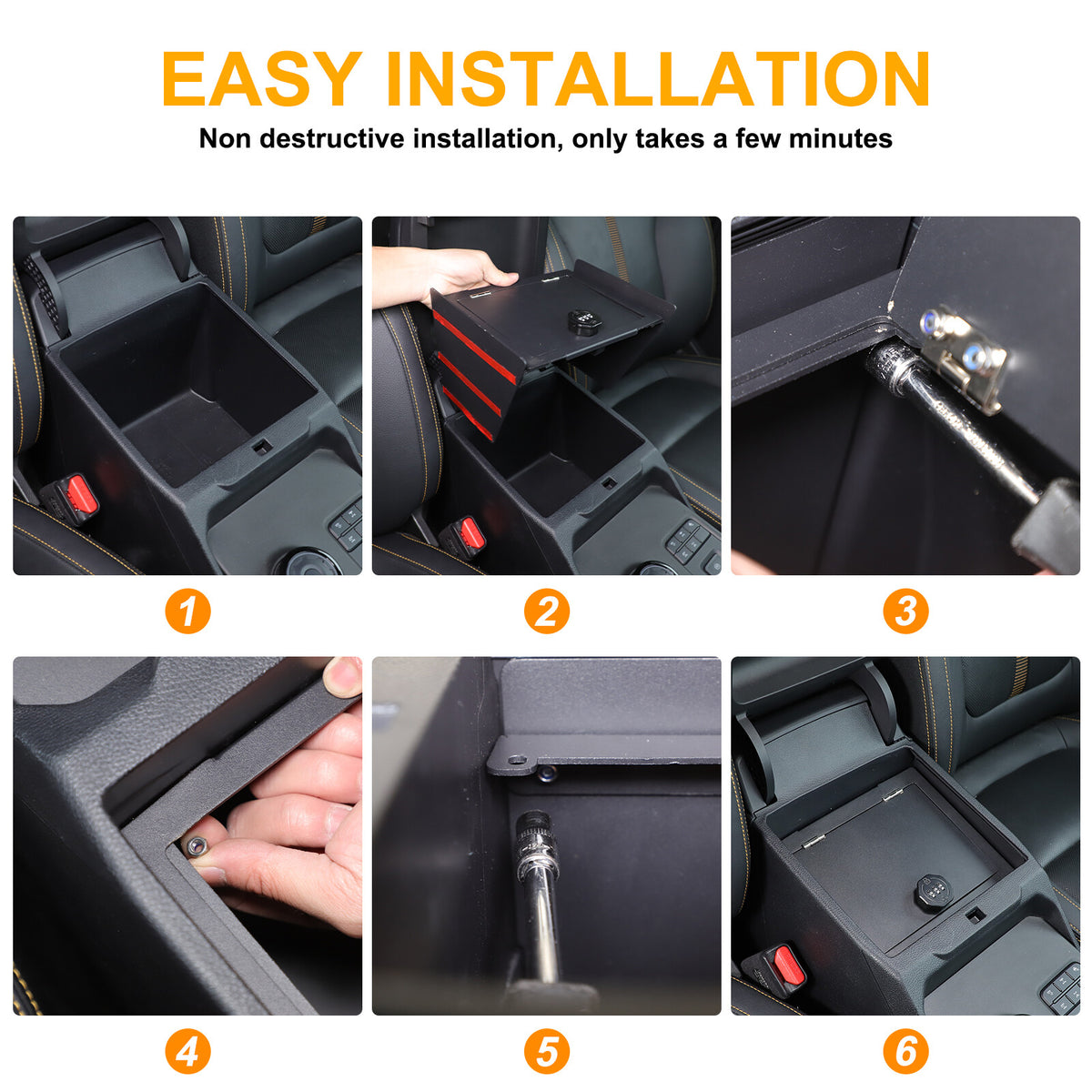 EASY INSTALLATION

Non destructive installation, only takes a few minutes

1

2

3

4

5

6