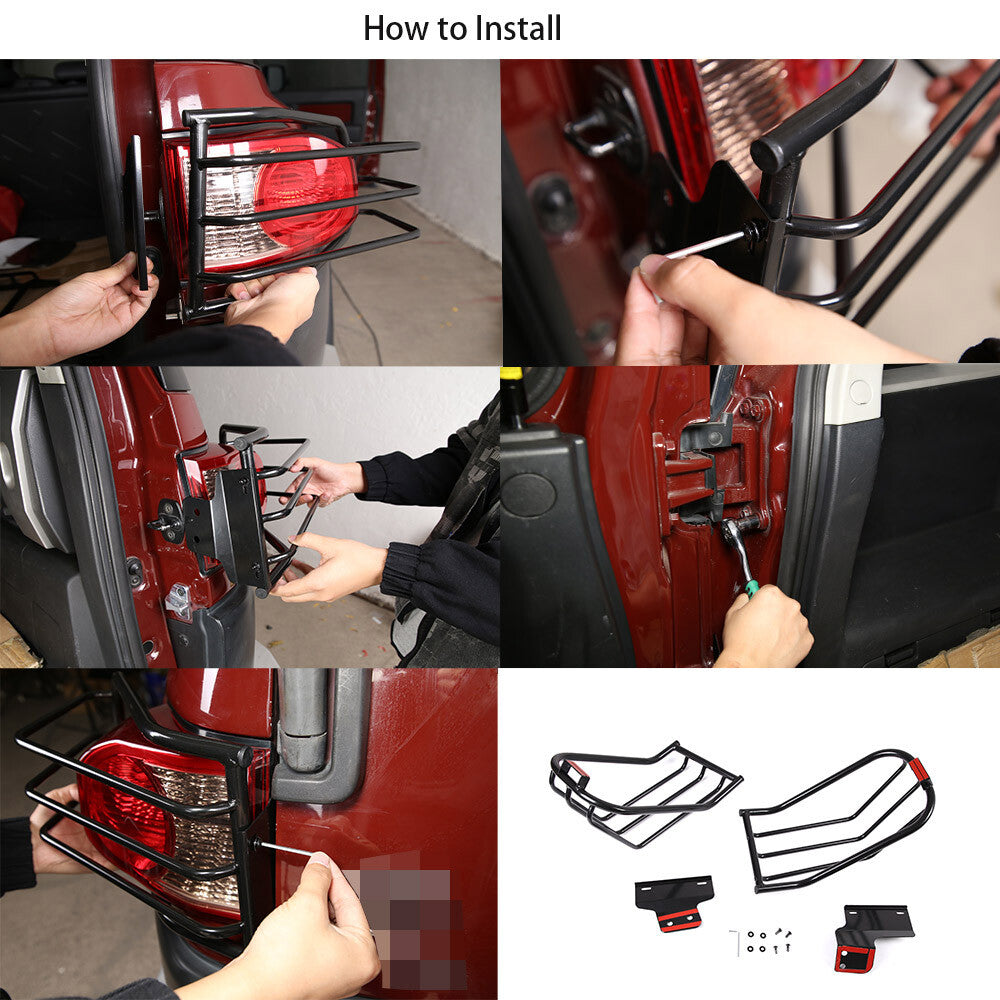 How to Install