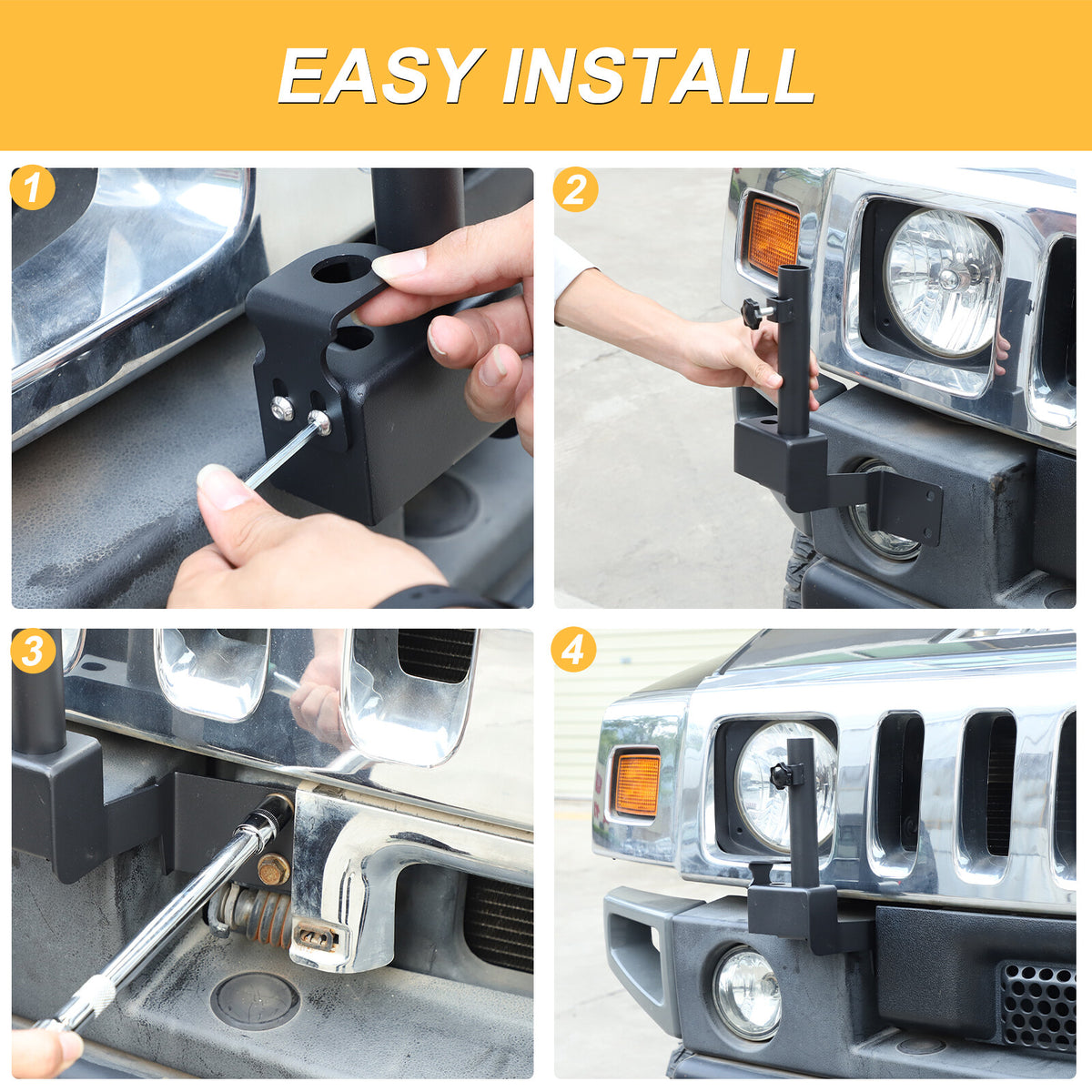 EASY INSTALL

1

2

3

4