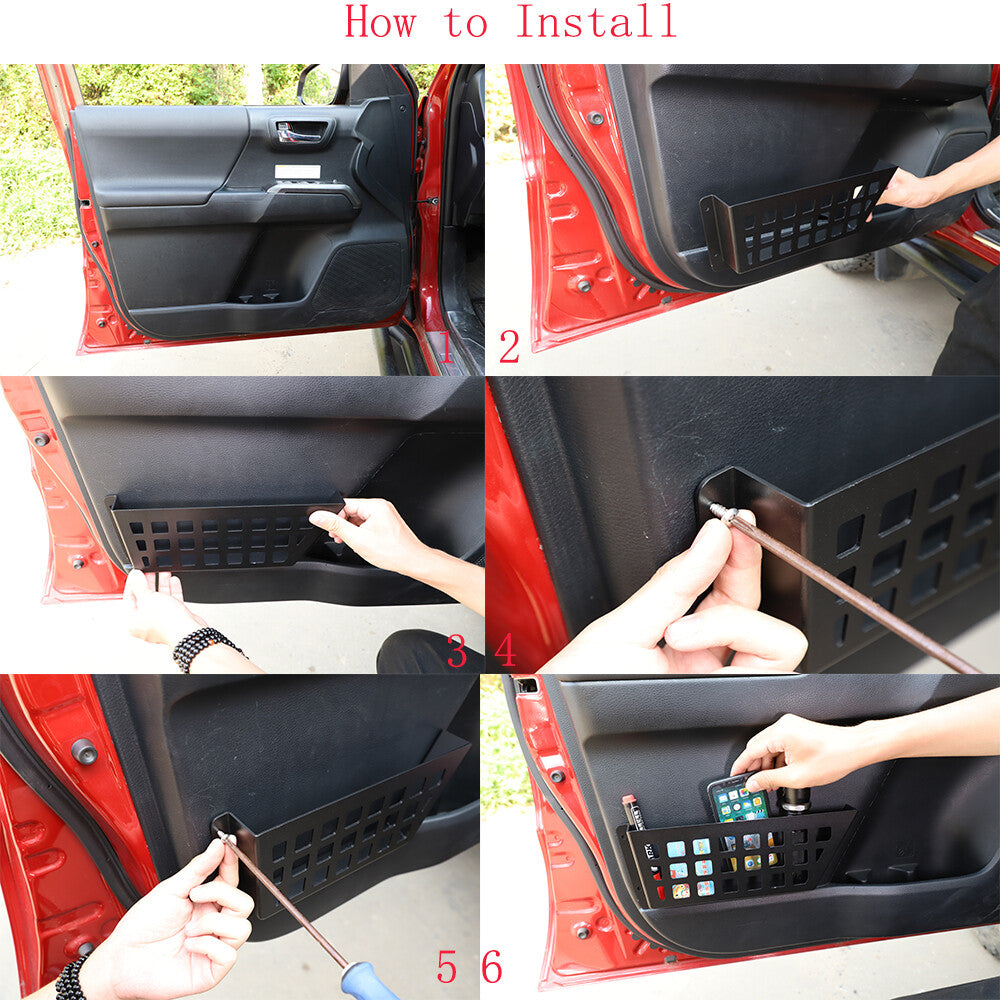 How to Install

1

2

3

4

5

6