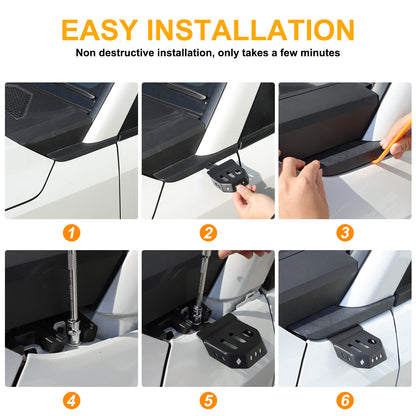 EASY INSTALLATION

Non destructive installation, only takes a few minutes

1

2

3

4

5

6