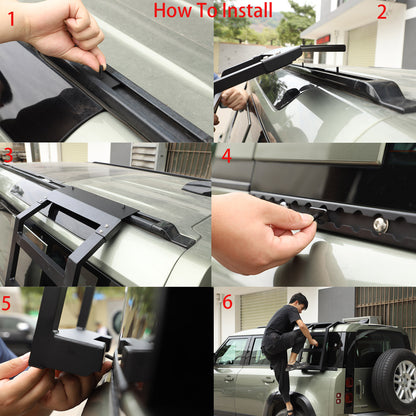 How To Install

1

2

3

4

5

6