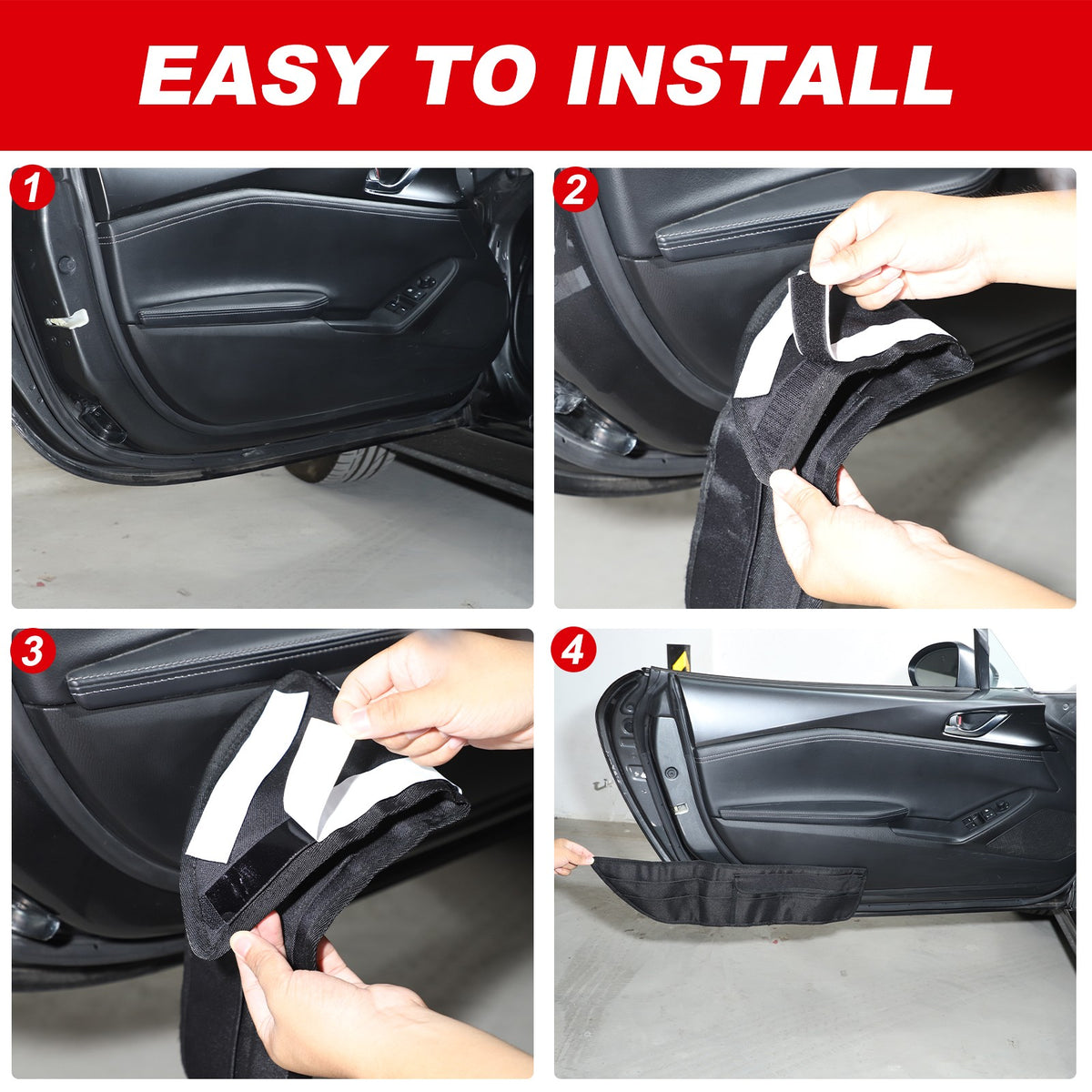 EASY TO INSTALL

1

2

3

4