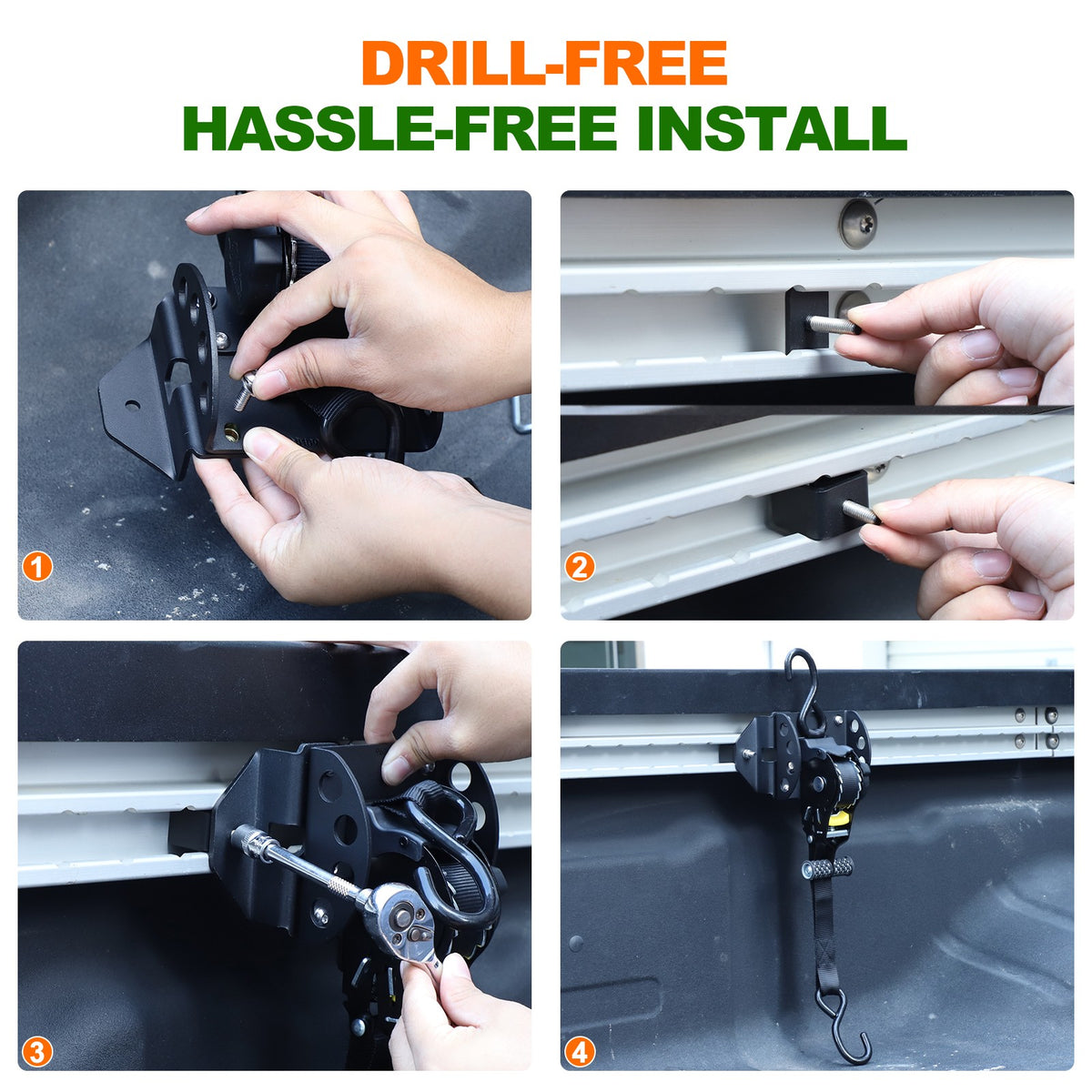 DRILL-FREE
HASSLE-FREE INSTALL

1

2

3

4