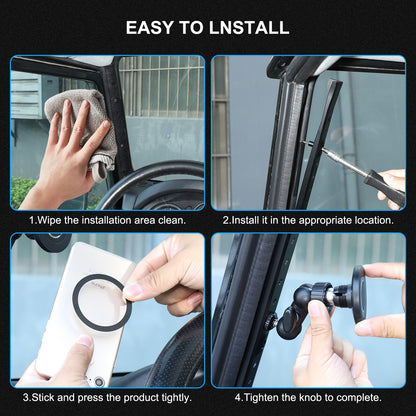 EASY TO LNSTALL

1.Wipe the installation area clean.

2.Install it in the appropriate location.

3.Stick and press the product tightly.

4.Tighten the knob to complete.