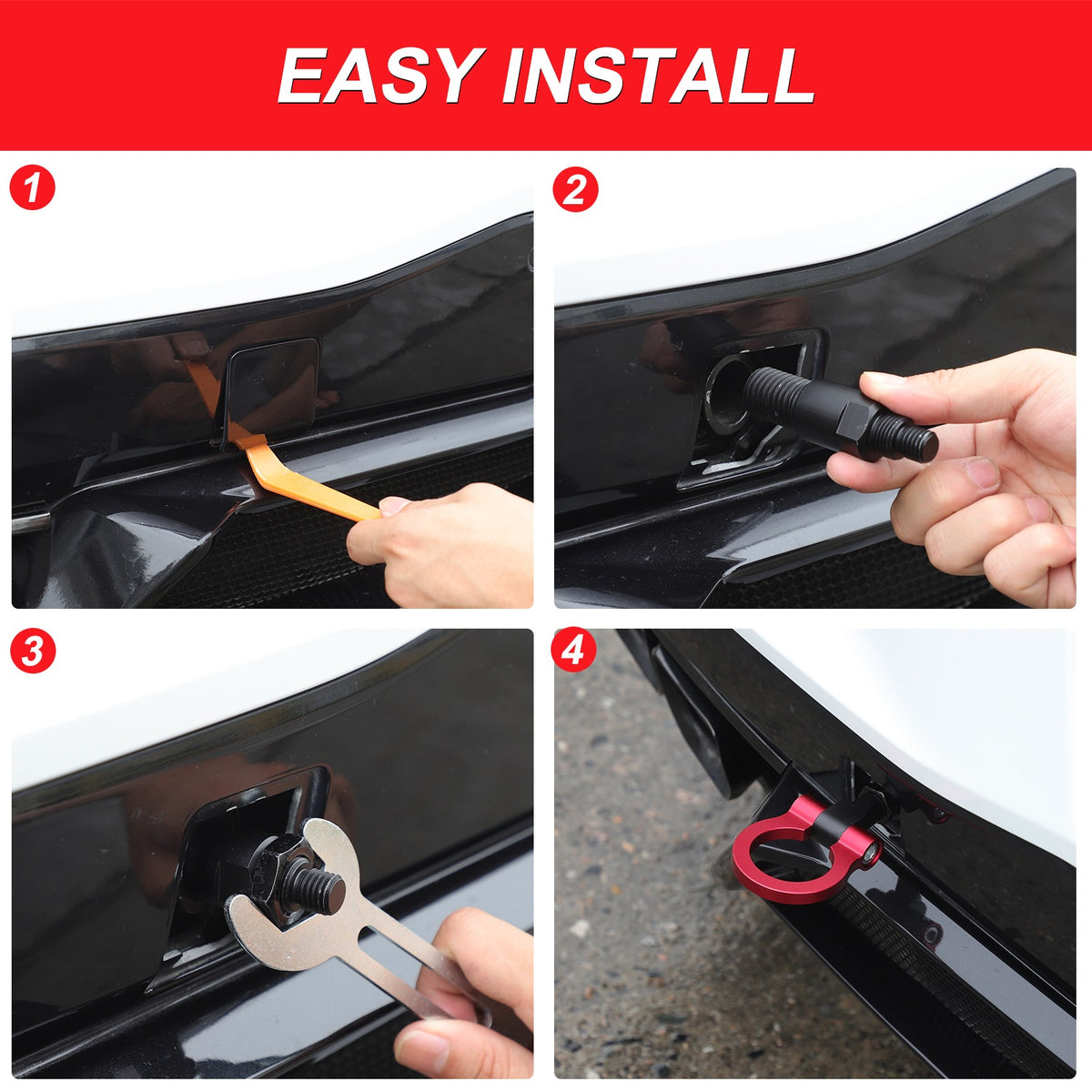 EASY INSTALL

1

2

3

4